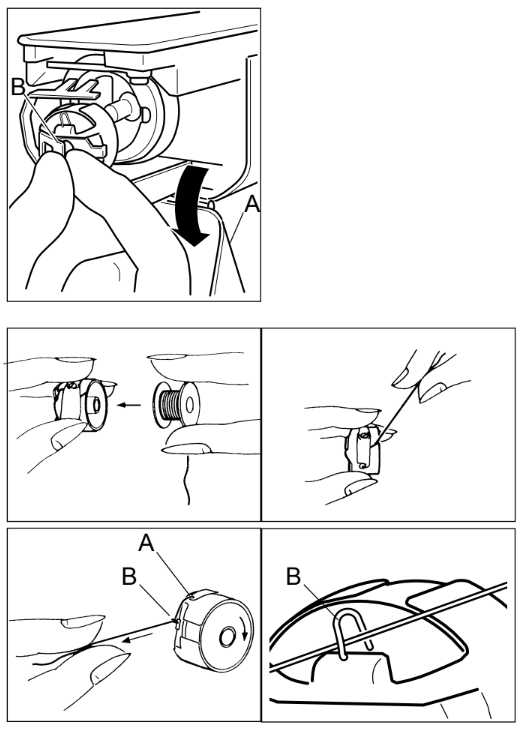 B
A

A
B

B