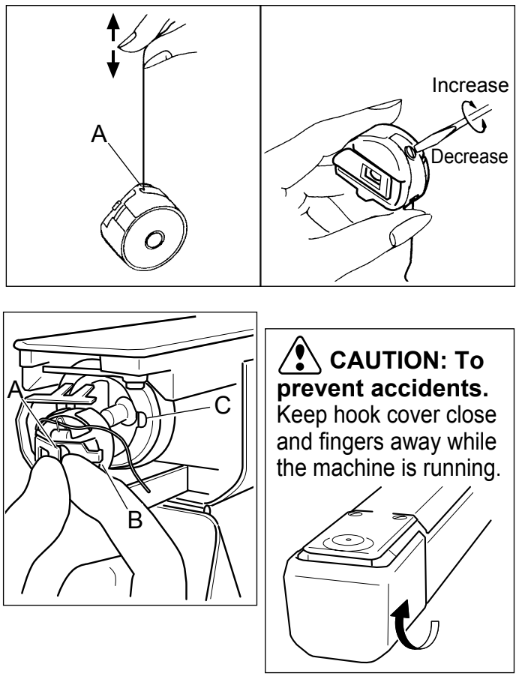 A

Increase

Decrease

A

C

B

CAUTION: To prevent accidents.
Keep hook cover close and fingers away while the machine is running.